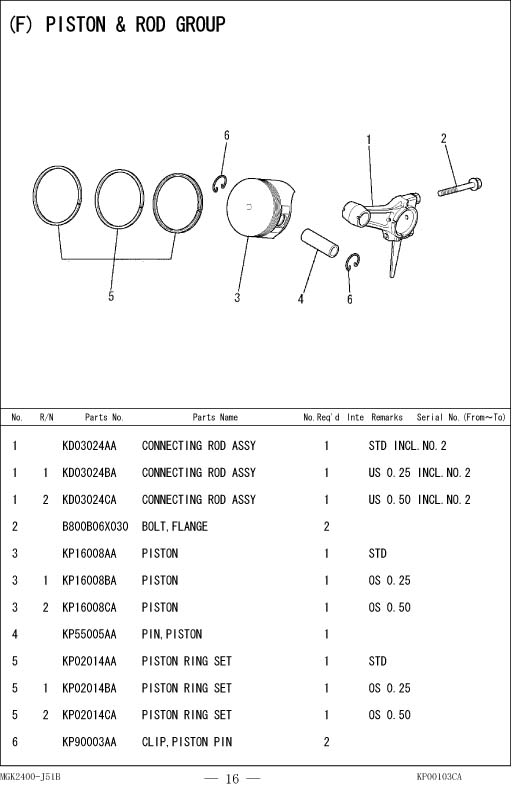 (F) PISTON & ROD GROUP

6
1
2
5
3
4
6

| No. | R/N | Parts No. | Parts Name | No.Req'd | Inte | Remarks | Serial No.(From~To) |
|---|---|---|---|---|---|---|---|
| 1 | | KD03024AA | CONNECTING ROD ASSY | 1 | | STD INCL.NO.2 | |
| 1 | 1 | KD03024BA | CONNECTING ROD ASSY | 1 | | US 0.25 INCL.NO.2 | |
| 1 | 2 | KD03024CA | CONNECTING ROD ASSY | 1 | | US 0.50 INCL.NO.2 | |
| 2 | | B800B06X030 | BOLT,FLANGE | 2 | | | |
| 3 | | KP16008AA | PISTON | 1 | | STD | |
| 3 | 1 | KP16008BA | PISTON | 1 | | OS 0.25 | |
| 3 | 2 | KP16008CA | PISTON | 1 | | OS 0.50 | |
| 4 | | KP55005AA | PIN,PISTON | 1 | | | |
| 5 | | KP02014AA | PISTON RING SET | 1 | | STD | |
| 5 | 1 | KP02014BA | PISTON RING SET | 1 | | OS 0.25 | |
| 5 | 2 | KP02014CA | PISTON RING SET | 1 | | OS 0.50 | |
| 6 | | KP90003AA | CLIP,PISTON PIN | 2 | | | |

MGK2400-J51B — 16 — KP00103CA