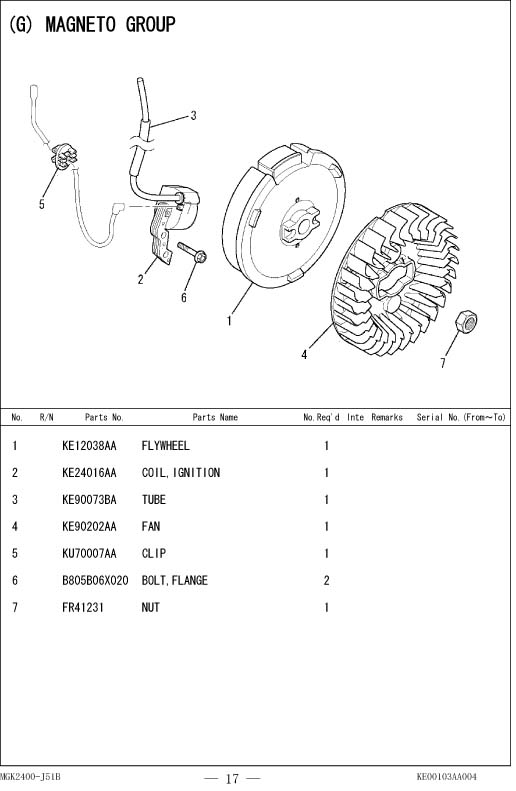 (G) MAGNETO GROUP

3
5
2
6
1
4
7

| No. | R/N | Parts No. | Parts Name | No.Req'd | Inte | Remarks | Serial No.(From~To) |
|---|---|---|---|---|---|---|---|
| 1 | | KE12038AA | FLYWHEEL | 1 | | | |
| 2 | | KE24016AA | COIL,IGNITION | 1 | | | |
| 3 | | KE90073BA | TUBE | 1 | | | |
| 4 | | KE90202AA | FAN | 1 | | | |
| 5 | | KU70007AA | CLIP | 1 | | | |
| 6 | | B805B06X020 | BOLT,FLANGE | 2 | | | |
| 7 | | FR41231 | NUT | 1 | | | |

MGK2400-J51B — 17 — KE00103AA004