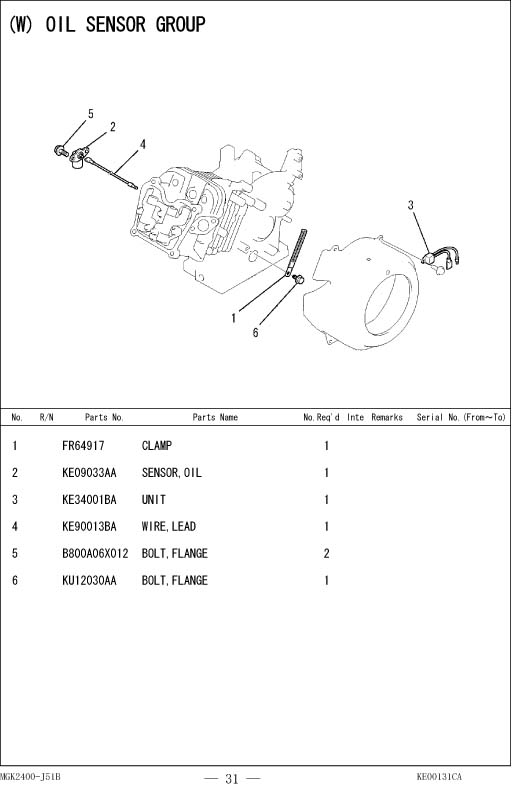 (W) OIL SENSOR GROUP

5
2
4
3
1
6

| No. | R/N | Parts No. | Parts Name | No.Req'd | Inte | Remarks | Serial No.(From~To) |
|---|---|---|---|---|---|---|---|
| 1 | | FR64917 | CLAMP | 1 | | | |
| 2 | | KE09033AA | SENSOR,OIL | 1 | | | |
| 3 | | KE34001BA | UNIT | 1 | | | |
| 4 | | KE90013BA | WIRE,LEAD | 1 | | | |
| 5 | | B800A06X012 | BOLT,FLANGE | 2 | | | |
| 6 | | KU12030AA | BOLT,FLANGE | 1 | | | |

MGK2400-J51B — 31 — KE00131CA