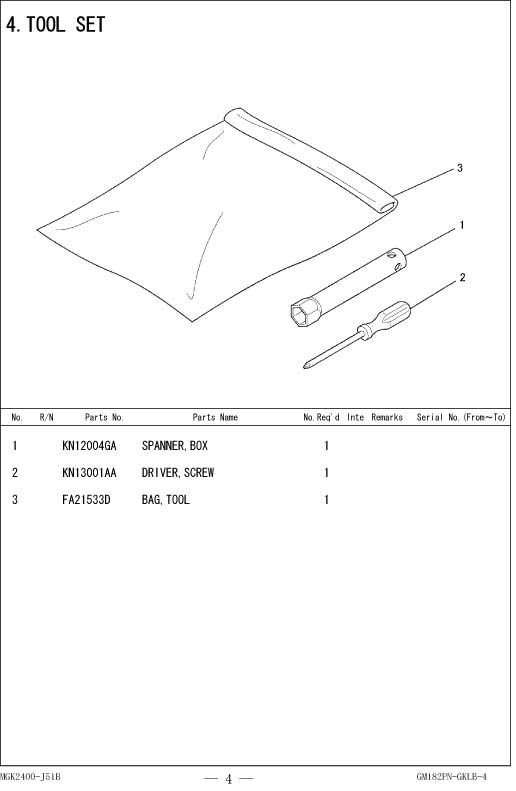 4. TOOL SET

3
1
2

| No. | R/N | Parts No. | Parts Name | No. Req'd | Inte | Remarks | Serial No. (From~To) |
|---|---|---|---|---|---|---|---|
| 1 | | KN12004GA | SPANNER, BOX | 1 | | | |
| 2 | | KN13001AA | DRIVER, SCREW | 1 | | | |
| 3 | | FA21533D | BAG, TOOL | 1 | | | |

MGK2400-J51B — 4 — GM182PN-GKLB-4