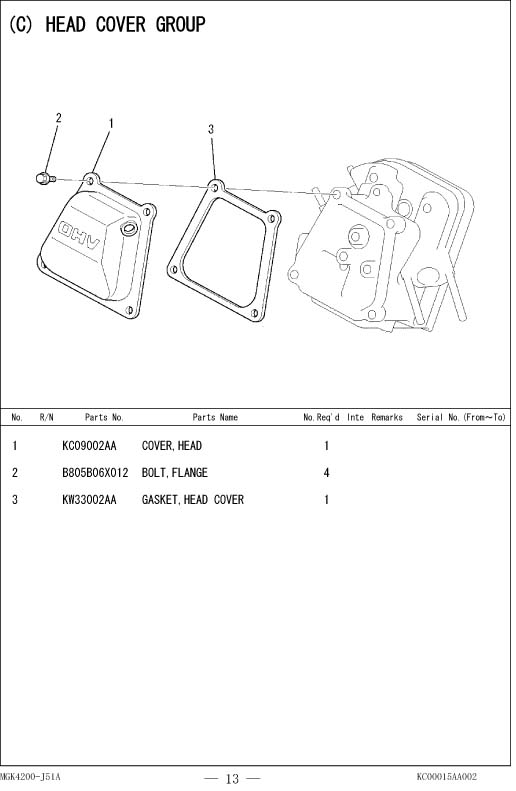 (C) HEAD COVER GROUP

2
1
3
OHV

| No. | R/N | Parts No. | Parts Name | No.Req'd | Inte | Remarks | Serial No.(From~To) |
|---|---|---|---|---|---|---|---|
| 1 | | KC09002AA | COVER, HEAD | 1 | | | |
| 2 | | B805B06X012 | BOLT, FLANGE | 4 | | | |
| 3 | | KW33002AA | GASKET, HEAD COVER | 1 | | | |

MGK4200-J51A — 13 — KC00015AA002