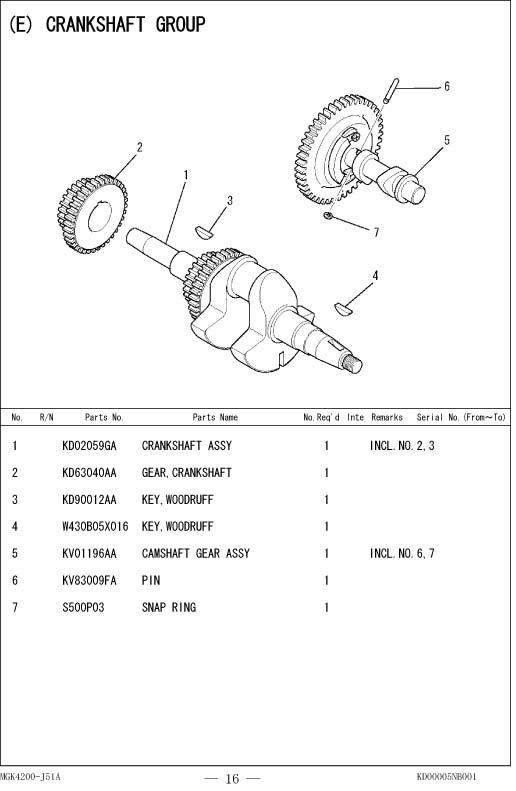 (E) CRANKSHAFT GROUP

6
5
2
1
3
7
4

| No. | R/N | Parts No. | Parts Name | No.Req'd | Inte | Remarks | Serial No.(From~To) |
|---|---|---|---|---|---|---|---|
| 1 | | KD02059GA | CRANKSHAFT ASSY | 1 | | INCL.NO.2,3 | |
| 2 | | KD63040AA | GEAR,CRANKSHAFT | 1 | | | |
| 3 | | KD90012AA | KEY,WOODRUFF | 1 | | | |
| 4 | | W430B05X016 | KEY,WOODRUFF | 1 | | | |
| 5 | | KV01196AA | CAMSHAFT GEAR ASSY | 1 | | INCL.NO.6,7 | |
| 6 | | KV83009FA | PIN | 1 | | | |
| 7 | | S500P03 | SNAP RING | 1 | | | |

MGK4200-J51A — 16 — KD00005NB001