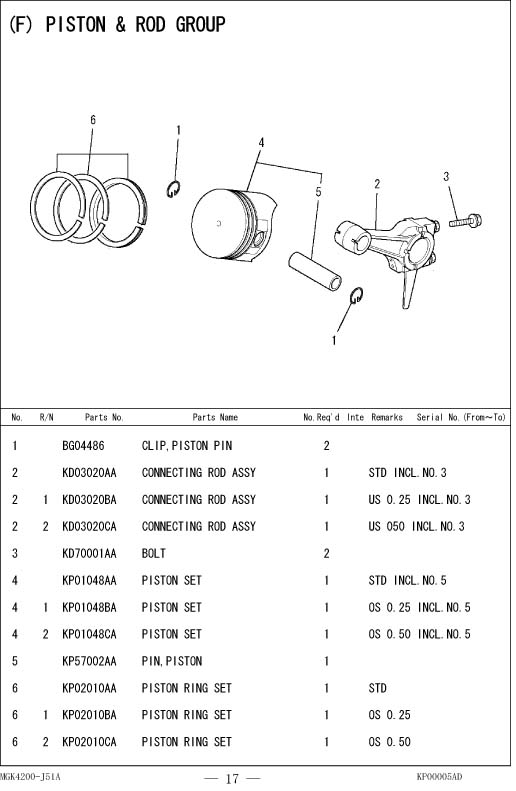 (F) PISTON & ROD GROUP

6
1
4
5
2
3
1

| No. | R/N | Parts No. | Parts Name | No.Req'd | Inte | Remarks | Serial No.(From~To) |
|---|---|---|---|---|---|---|---|
| 1 | | BG04486 | CLIP,PISTON PIN | 2 | | | |
| 2 | | KD03020AA | CONNECTING ROD ASSY | 1 | | STD INCL.NO.3 | |
| 2 | 1 | KD03020BA | CONNECTING ROD ASSY | 1 | | US 0.25 INCL.NO.3 | |
| 2 | 2 | KD03020CA | CONNECTING ROD ASSY | 1 | | US 050 INCL.NO.3 | |
| 3 | | KD70001AA | BOLT | 2 | | | |
| 4 | | KP01048AA | PISTON SET | 1 | | STD INCL.NO.5 | |
| 4 | 1 | KP01048BA | PISTON SET | 1 | | OS 0.25 INCL.NO.5 | |
| 4 | 2 | KP01048CA | PISTON SET | 1 | | OS 0.50 INCL.NO.5 | |
| 5 | | KP57002AA | PIN,PISTON | 1 | | | |
| 6 | | KP02010AA | PISTON RING SET | 1 | | STD | |
| 6 | 1 | KP02010BA | PISTON RING SET | 1 | | OS 0.25 | |
| 6 | 2 | KP02010CA | PISTON RING SET | 1 | | OS 0.50 | |

MGK4200-J51A — 17 — KP00005AD