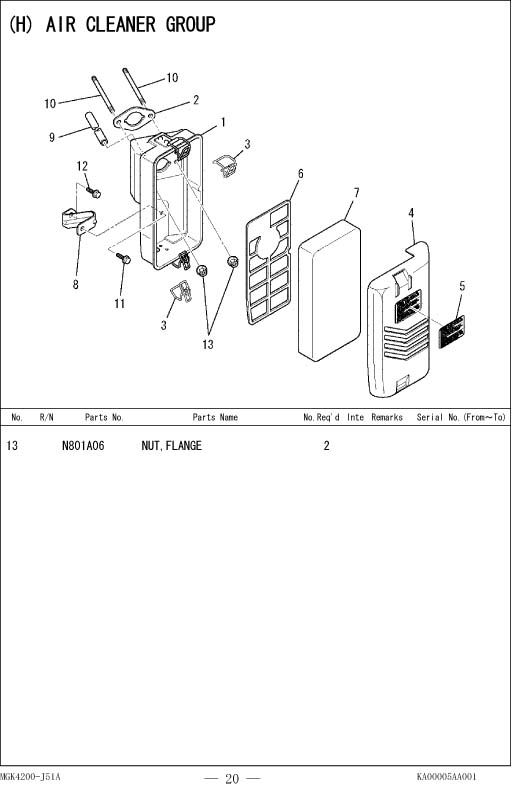 (H) AIR CLEANER GROUP

10
10
2
1
9
3
12
6
7
4
5
8
11
3
13

| No. | R/N | Parts No. | Parts Name | No.Req'd | Inte | Remarks | Serial No.(From~To) |
|---|---|---|---|---|---|---|---|
| 13 | | N801A06 | NUT,FLANGE | 2 | | | |

MGK4200-J51A — 20 — KA00005AA001