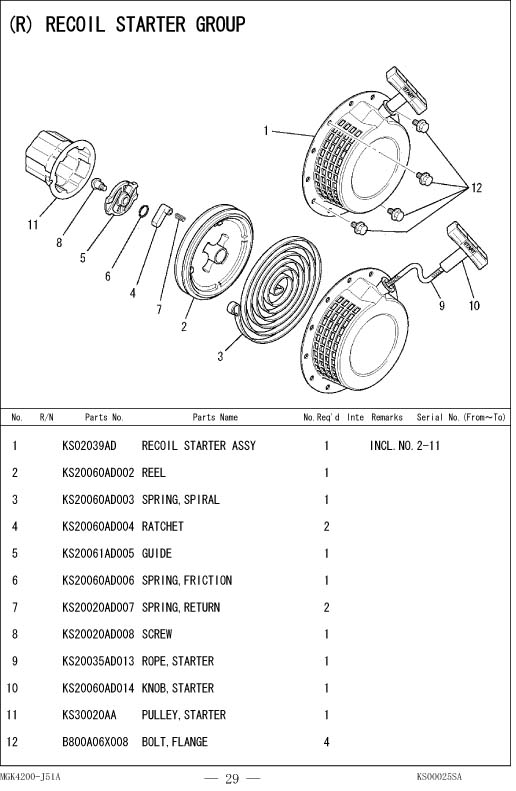 (R) RECOIL STARTER GROUP

1
12
11
8
5
6
4
7
2
3
9
10

| No. | R/N | Parts No. | Parts Name | No.Req'd | Inte | Remarks | Serial No.(From~To) |
|---|---|---|---|---|---|---|---|
| 1 | | KS02039AD | RECOIL STARTER ASSY | 1 | | INCL.NO.2-11 | |
| 2 | | KS20060AD002 | REEL | 1 | | | |
| 3 | | KS20060AD003 | SPRING,SPIRAL | 1 | | | |
| 4 | | KS20060AD004 | RATCHET | 2 | | | |
| 5 | | KS20061AD005 | GUIDE | 1 | | | |
| 6 | | KS20060AD006 | SPRING,FRICTION | 1 | | | |
| 7 | | KS20020AD007 | SPRING,RETURN | 2 | | | |
| 8 | | KS20020AD008 | SCREW | 1 | | | |
| 9 | | KS20035AD013 | ROPE,STARTER | 1 | | | |
| 10 | | KS20060AD014 | KNOB,STARTER | 1 | | | |
| 11 | | KS30020AA | PULLEY,STARTER | 1 | | | |
| 12 | | B800A06X008 | BOLT,FLANGE | 4 | | | |

MGK4200-J51A
— 29 —
KS00025SA