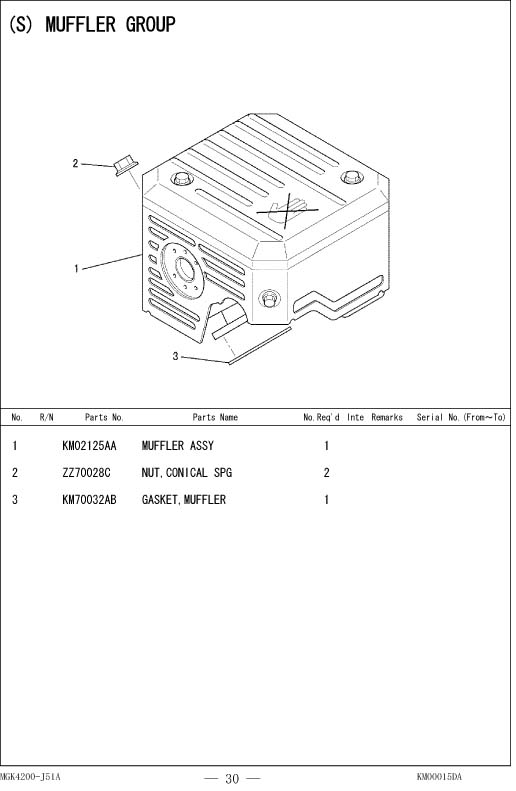 (S) MUFFLER GROUP

2

1

3

| No. | R/N | Parts No. | Parts Name | No.Req'd | Inte | Remarks | Serial No.(From~To) |
|---|---|---|---|---|---|---|---|
| 1 | | KM02125AA | MUFFLER ASSY | 1 | | | |
| 2 | | ZZ70028C | NUT,CONICAL SPG | 2 | | | |
| 3 | | KM70032AB | GASKET,MUFFLER | 1 | | | |

MGK4200-J51A — 30 — KM00015DA