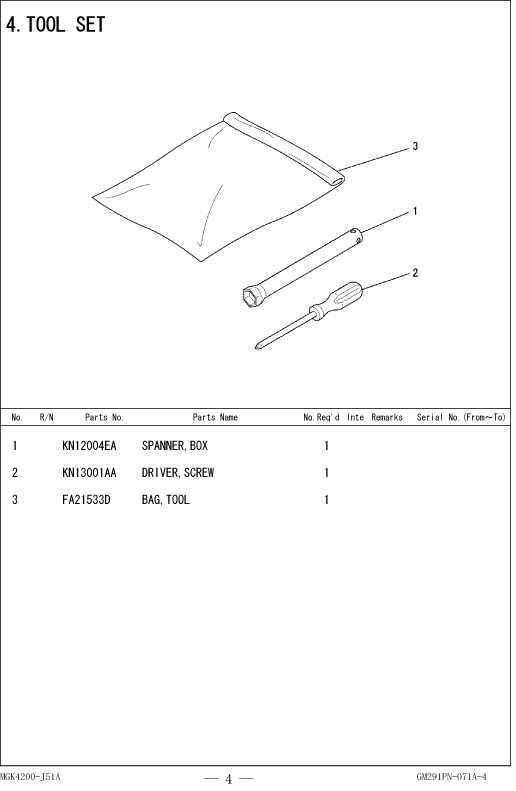 4. TOOL SET

3

1

2

| No. | R/N | Parts No. | Parts Name | No.Req'd | Inte | Remarks | Serial No.(From~To) |
|---|---|---|---|---|---|---|---|
| 1 | | KN12004EA | SPANNER, BOX | 1 | | | |
| 2 | | KN13001AA | DRIVER, SCREW | 1 | | | |
| 3 | | FA21533D | BAG, TOOL | 1 | | | |

MGK4200-J51A — 4 — GM291PN-071A-4