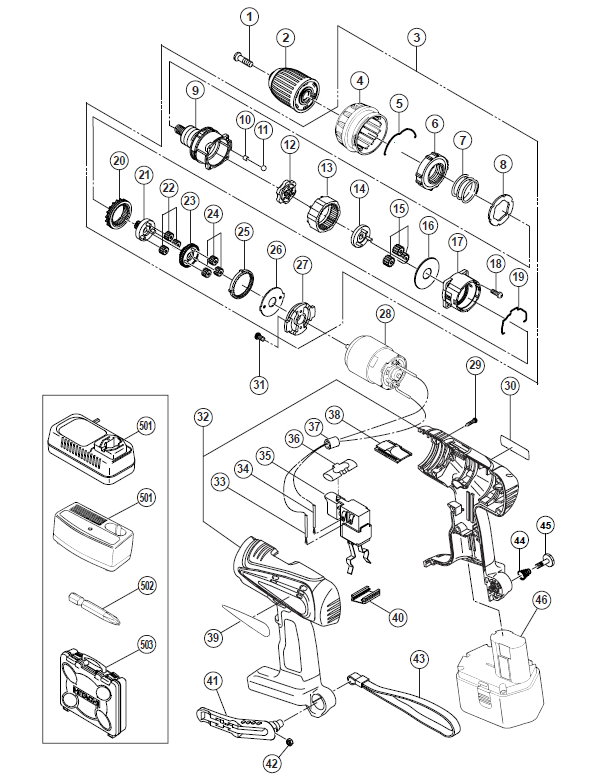 1
2
3
4
5
6
7
8
9
10
11
12
13
14
15
16
17
18
19
20
21
22
23
24
25
26
27
28
29
30
31
32
33
34
35
36
37
38
39
40
41
42
43
44
45
46
501
501
502
503