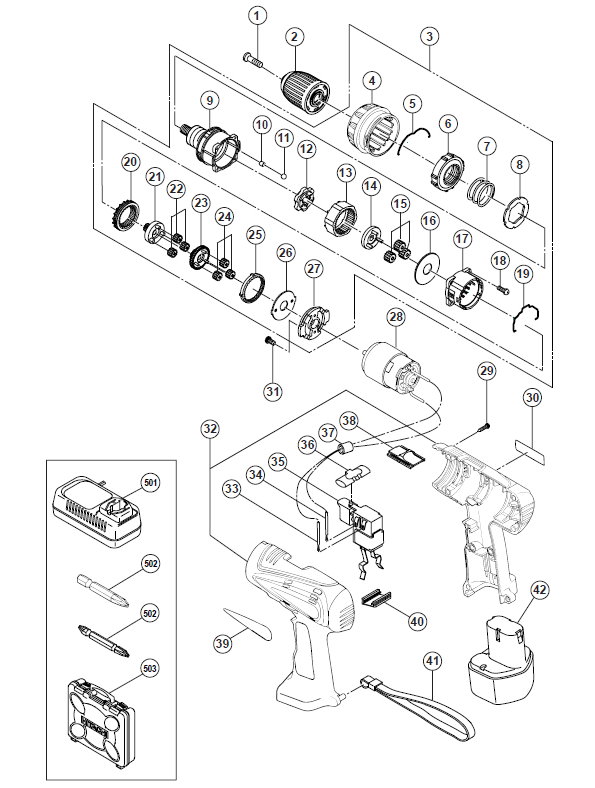 1
2
3
4
5
6
7
8
9
10
11
12
13
14
15
16
17
18
19
20
21
22
23
24
25
26
27
28
29
30
31
32
33
34
35
36
37
38
39
40
41
42
501
502
502
503