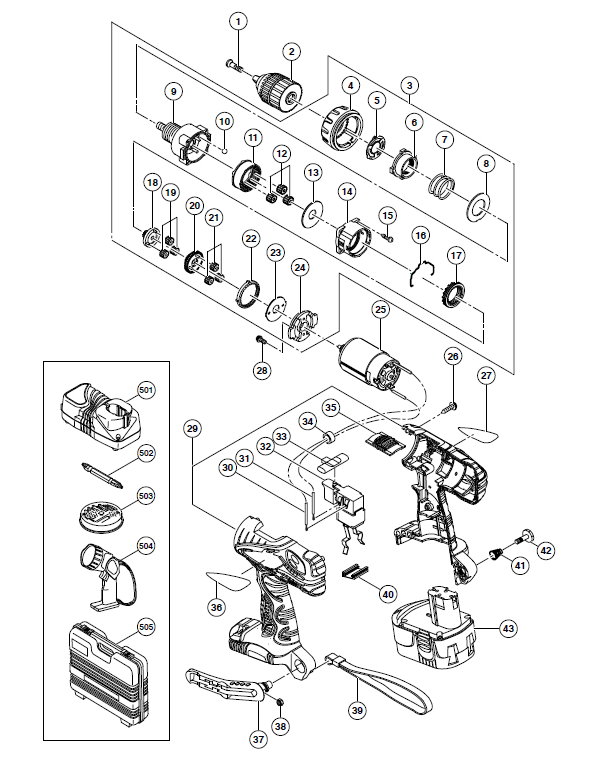 1
2
3
4
5
6
7
8
9
10
11
12
13
14
15
16
17
18
19
20
21
22
23
24
25
26
27
28
29
30
31
32
33
34
35
36
37
38
39
40
41
42
43
501
502
503
504
505